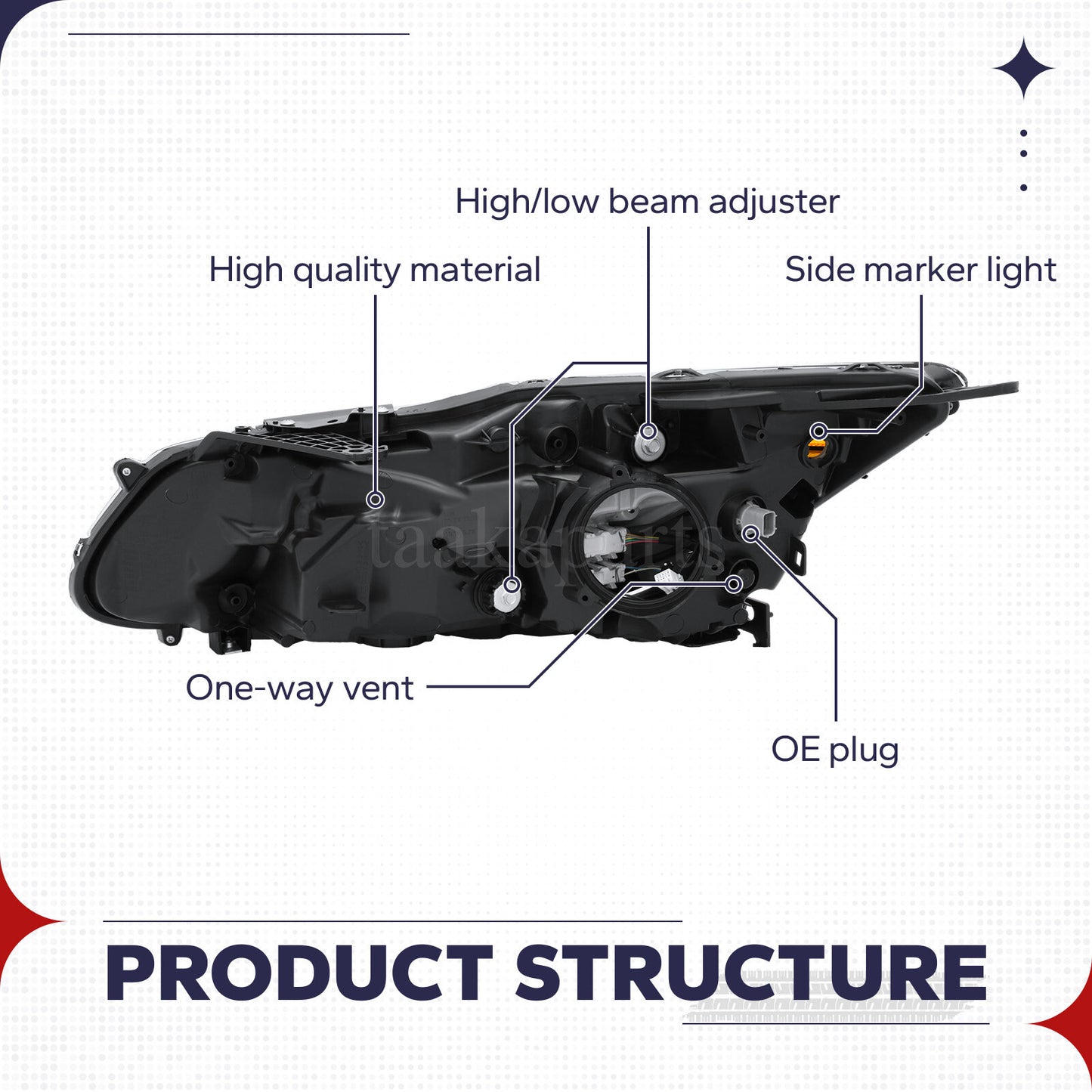 High/low beam adjuster

High quality material

Side marker light

taakaparts

One-way vent

OE plug

PRODUCT STRUCTURE